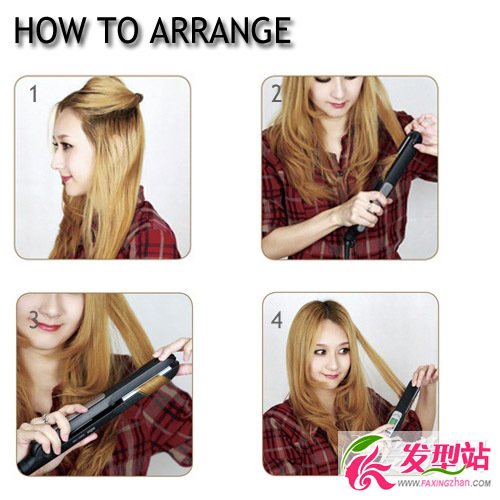 HOW TO ARRANGE

1

2

3

4

发型站
WWW.FAXINGZHAN.COM