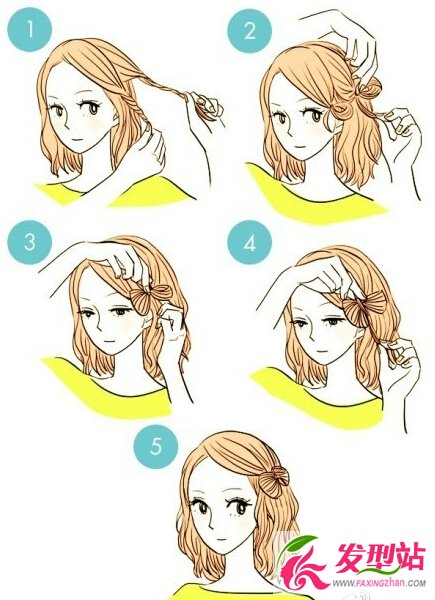 1

2

3

4

5

发型站
WWW.FAXINGZHAN.COM