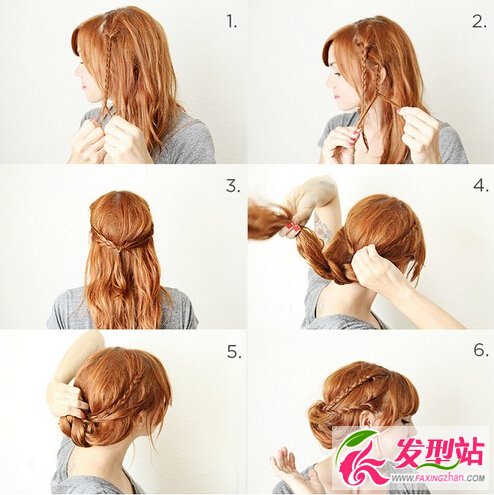 1.

2.

3.

4.

5.

6.

发型站
WWW.FAXINGZHAN.COM