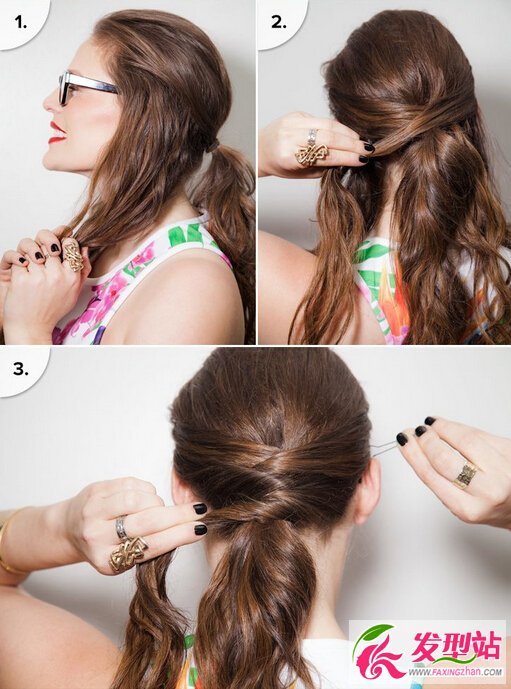 1.

2.

3.

发型站
WWW.FAXINGZHAN.COM