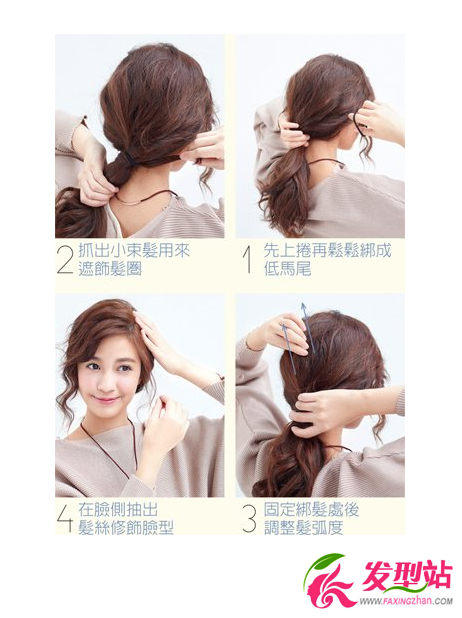 2 抓出小束髮用來遮飾髮圈

1 先上捲再鬆鬆綁成低馬尾

4 在臉側抽出髮絲修飾臉型

3 固定綁髮處後調整髮弧度

发型站
WWW.FAXINGZHAN.COM