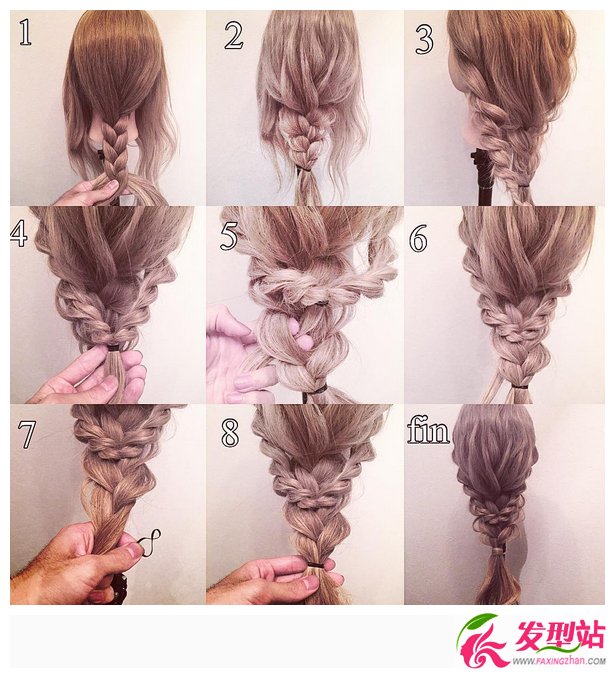 1

2

3

4

5

6

7

8

fin

发型站
WWW.FAXINGZHAN.COM