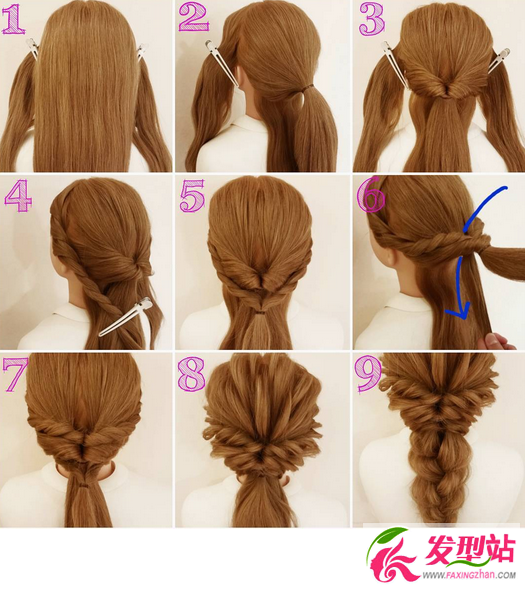 1
2
3
4
5
6
7
8
9
发型站
WWW.FAXINGZHAN.COM