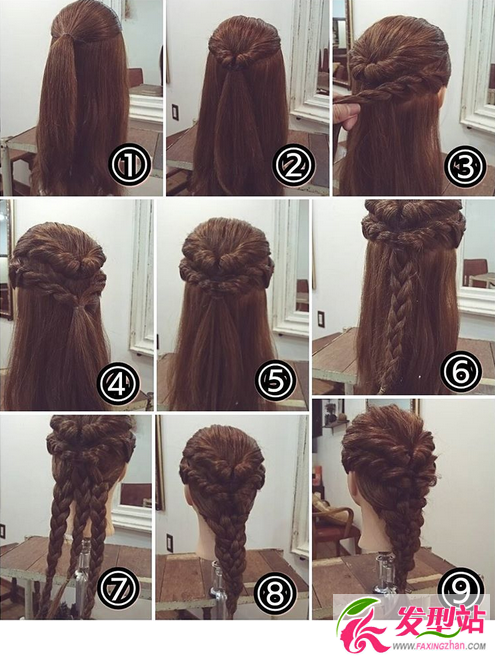 ①
②
③
④
⑤
⑥
⑦
⑧
⑨
发型站
WWW.FAXINGZHAN.COM