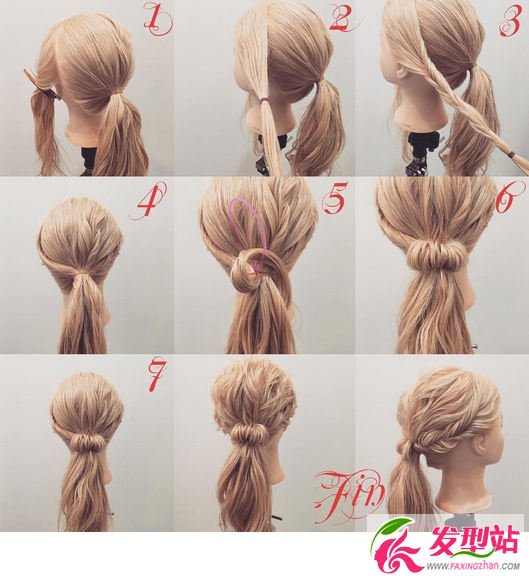 1
2
3
4
5
6
7
Fin
发型站
WWW.FAXINGZHAN.COM