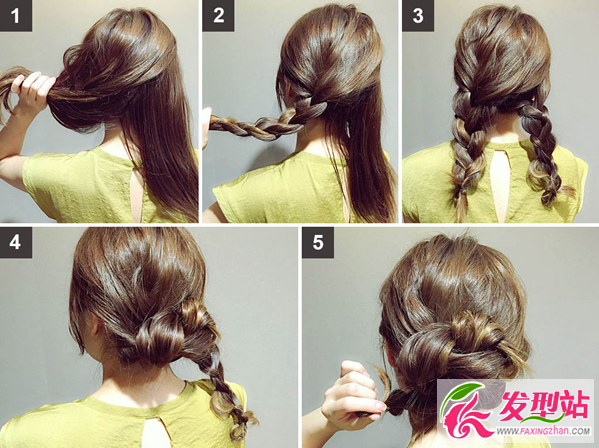 1
2
3
4
5
发型站
WWW.FAXINGZHAN.COM