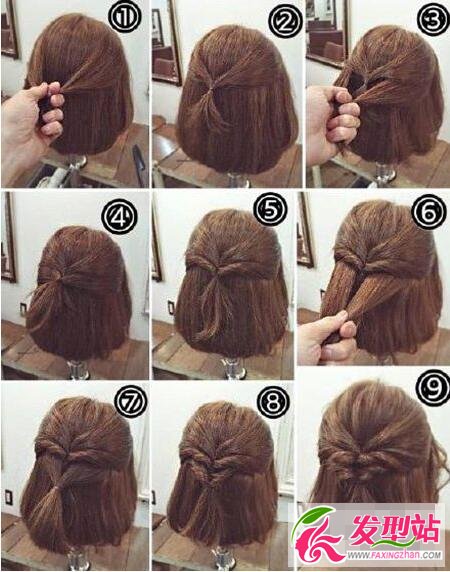 ①
②
③
④
⑤
⑥
⑦
⑧
⑨
发型站
WWW.FAXINGZHAN.COM