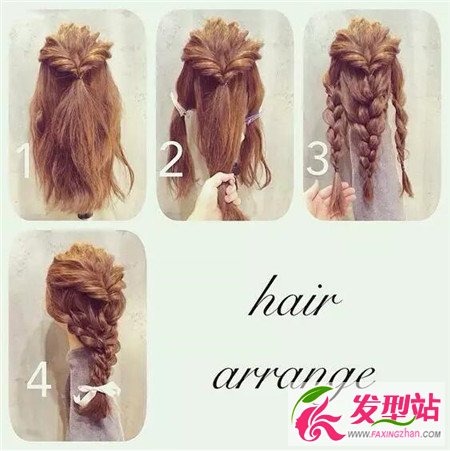 1
2
3
4
hair
arrange
发型站
WWW.FAXINGZHAN.COM