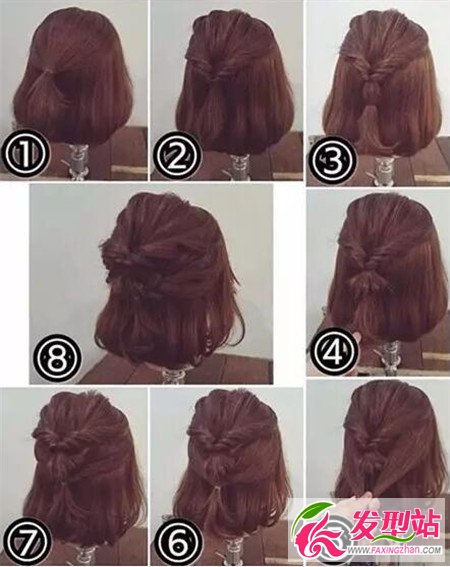 ①
②
③
⑧
④
⑦
⑥
发型站
WWW.FAXINGZHAN.COM