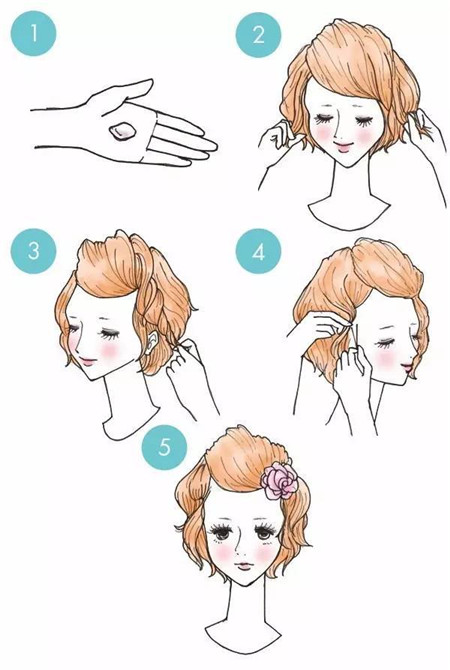 1

2

3

4

5