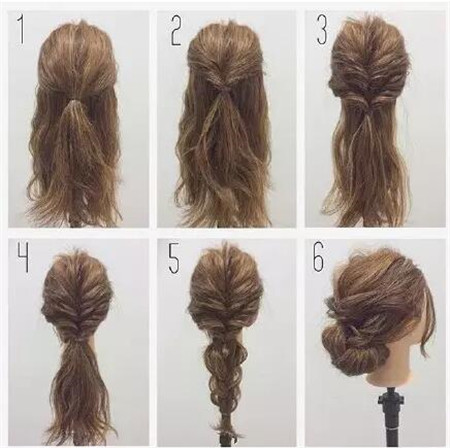 1
2
3
4
5
6