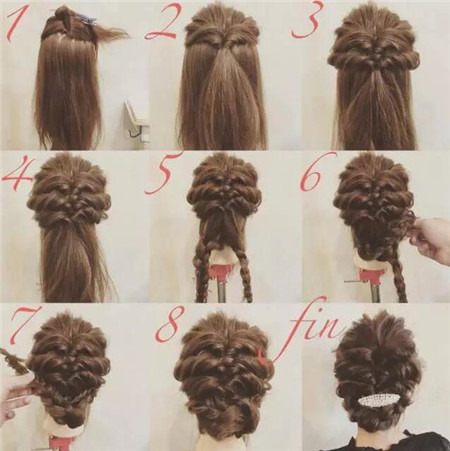 1
2
3
4
5
6
7
8
fin