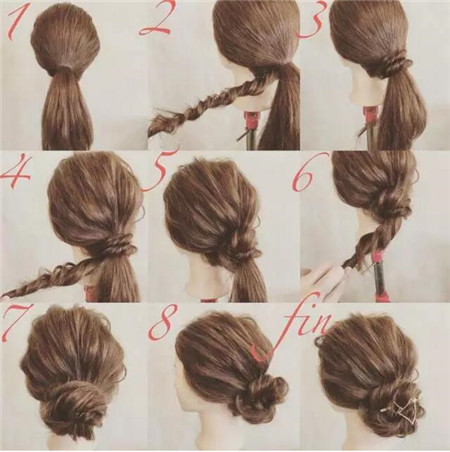 1

2

3

4

5

6

7

8

fin