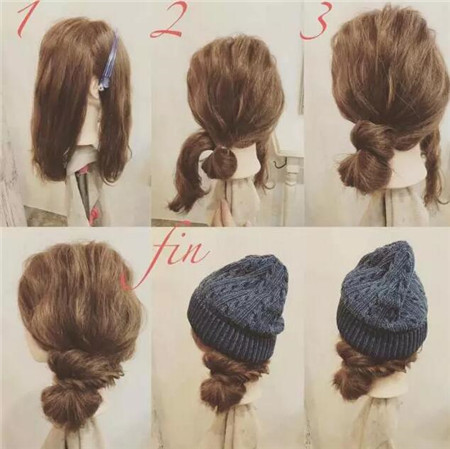 1
2
3
fin