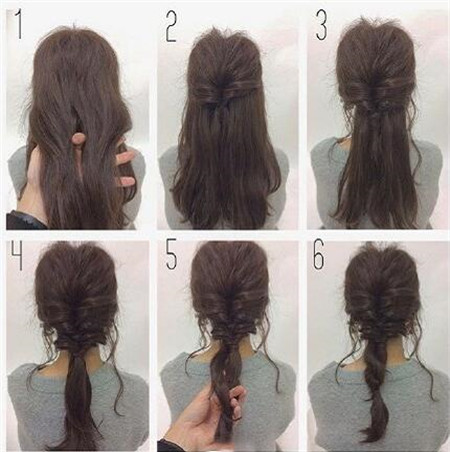 1
2
3
4
5
6