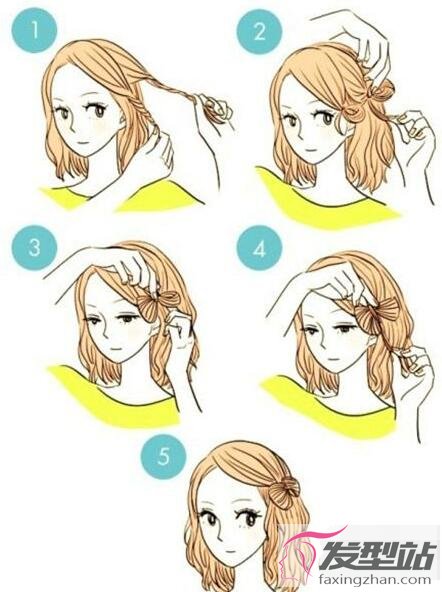 1

2

3

4

5

发型站
faxingzhan.com