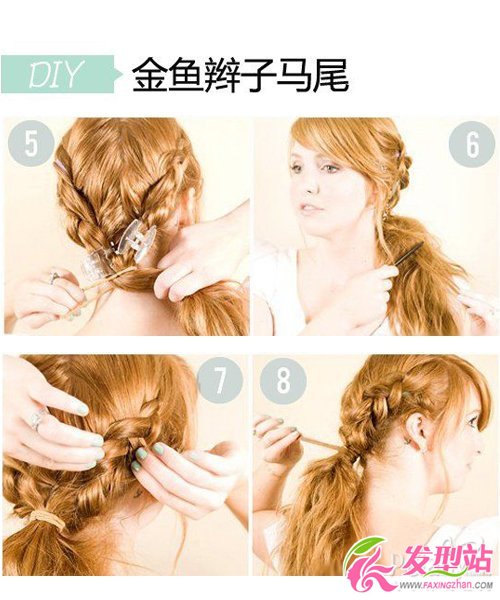 DIY 金鱼辫子马尾

5

6

7

8

发型站
WWW.FAXINGZHAN.COM