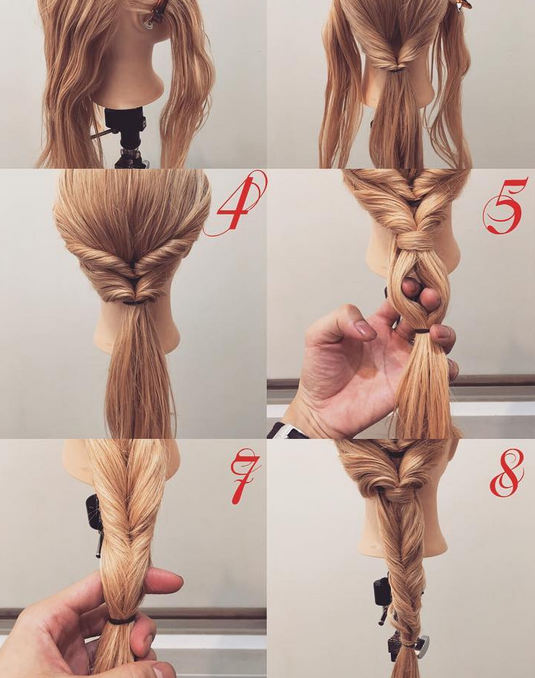 4

5

7

8